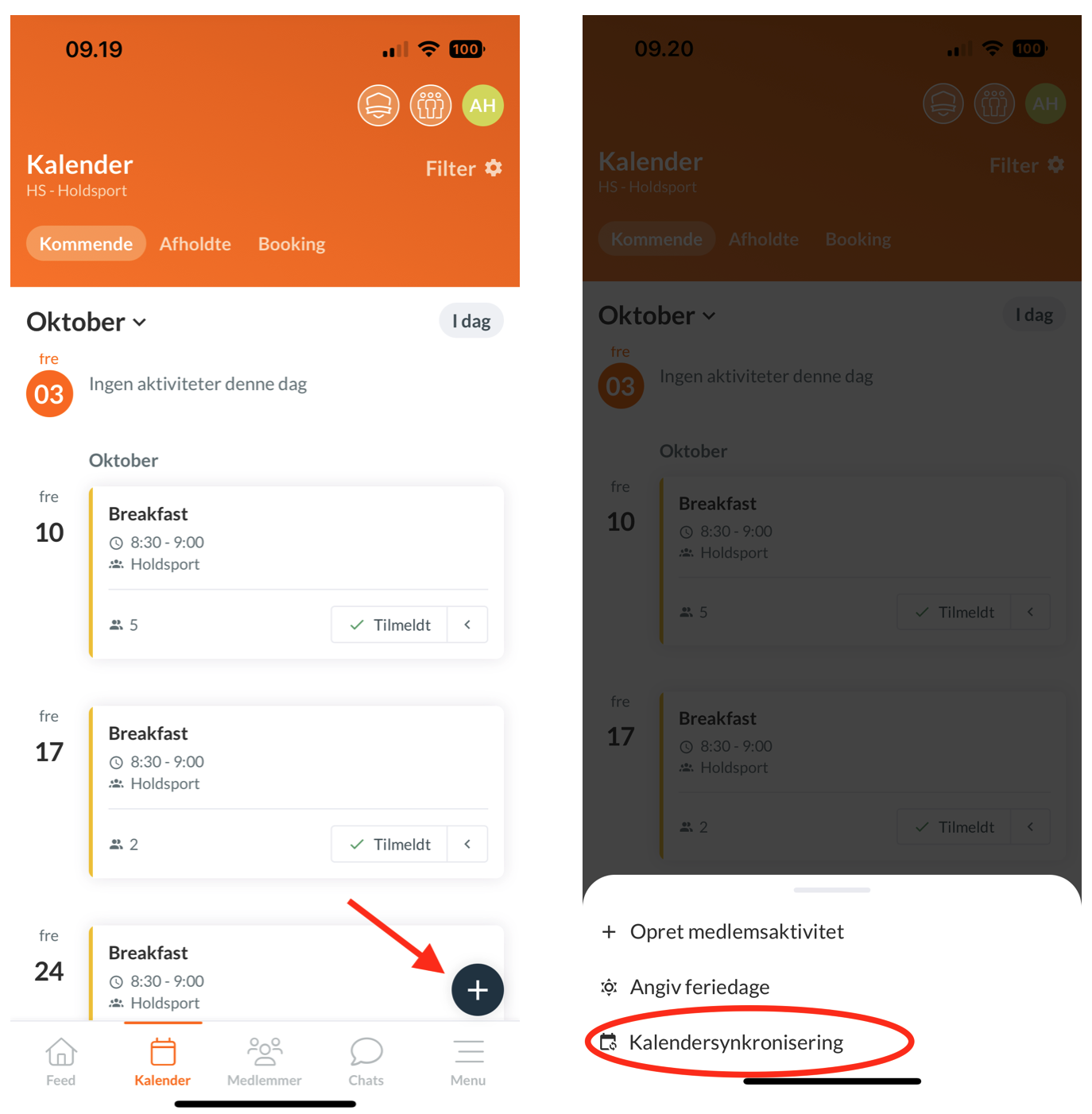 09.19

100

AH

Kalender
HS - Holdsport

Filter

Kommende Afholdte Booking

Oktober

I dag

fre
03
Ingen aktiviteter denne dag

Oktober

fre
10
Breakfast
8:30 - 9:00
Holdsport
5
Tilmeldt

fre
17
Breakfast
8:30 - 9:00
Holdsport
2
Tilmeldt

fre
24
Breakfast
8:30 - 9:00
Holdsport

+

Feed Kalender Medlemmer Chats Menu

09.20

100

AH

Kalender
HS - Holdsport

Filter

Kommende Afholdte Booking

Oktober

I dag

fre
03
Ingen aktiviteter denne dag

Oktober

fre
10
Breakfast
8:30 - 9:00
Holdsport
5
Tilmeldt

fre
17
Breakfast
8:30 - 9:00
Holdsport
2
Tilmeldt

+ Opret medlemsaktivitet

Angiv feriedage

Kalendersynkronisering